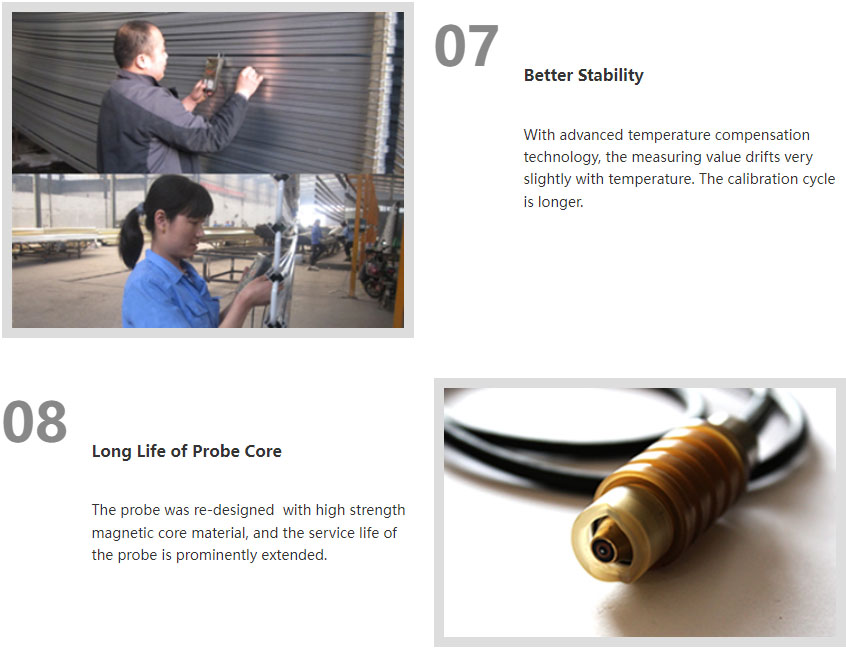 07

Better Stability

With advanced temperature compensation technology, the measuring value drifts very slightly with temperature. The calibration cycle is longer.

08

Long Life of Probe Core

The probe was re-designed with high strength magnetic core material, and the service life of the probe is prominently extended.