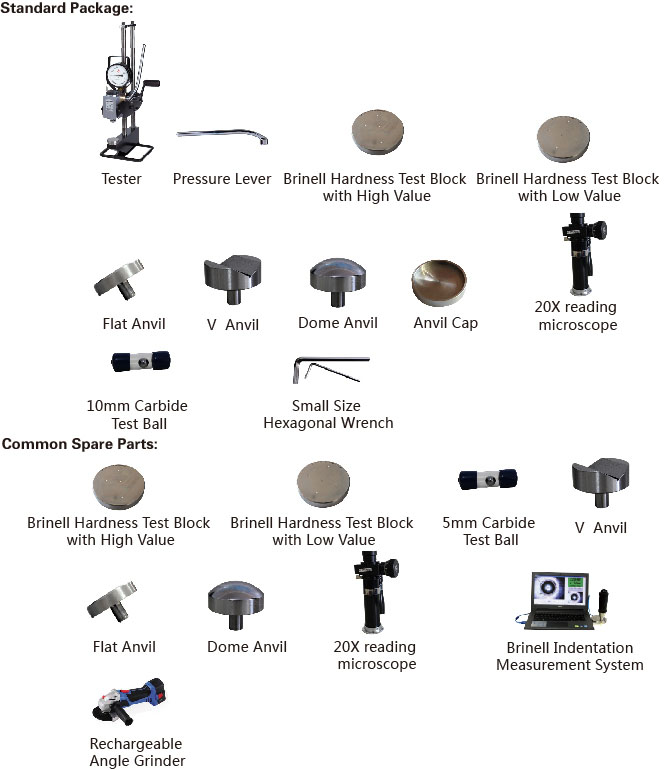 Standard Package:

Tester

Pressure Lever

Brinell Hardness Test Block with High Value

Brinell Hardness Test Block with Low Value

Flat Anvil

V Anvil

Dome Anvil

Anvil Cap

20X reading microscope

10mm Carbide Test Ball

Small Size Hexagonal Wrench

Common Spare Parts:

Brinell Hardness Test Block with High Value

Brinell Hardness Test Block with Low Value

5mm Carbide Test Ball

V Anvil

Flat Anvil

Dome Anvil

20X reading microscope

Brinell Indentation Measurement System

Rechargeable Angle Grinder