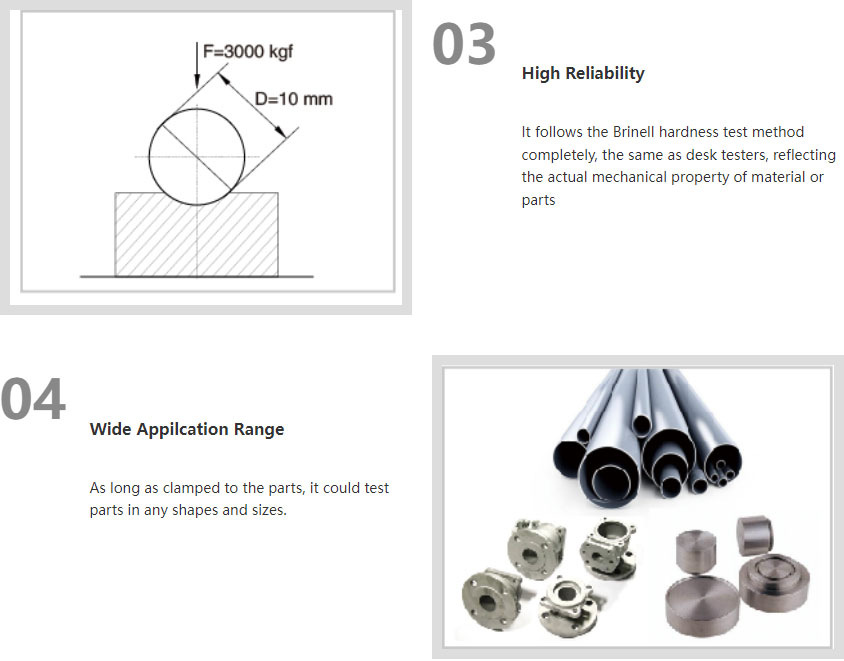 F=3000 kgf

D=10 mm

03

High Reliability

It follows the Brinell hardness test method completely, the same as desk testers, reflecting the actual mechanical property of material or parts

04

Wide Appilcation Range

As long as clamped to the parts, it could test parts in any shapes and sizes.